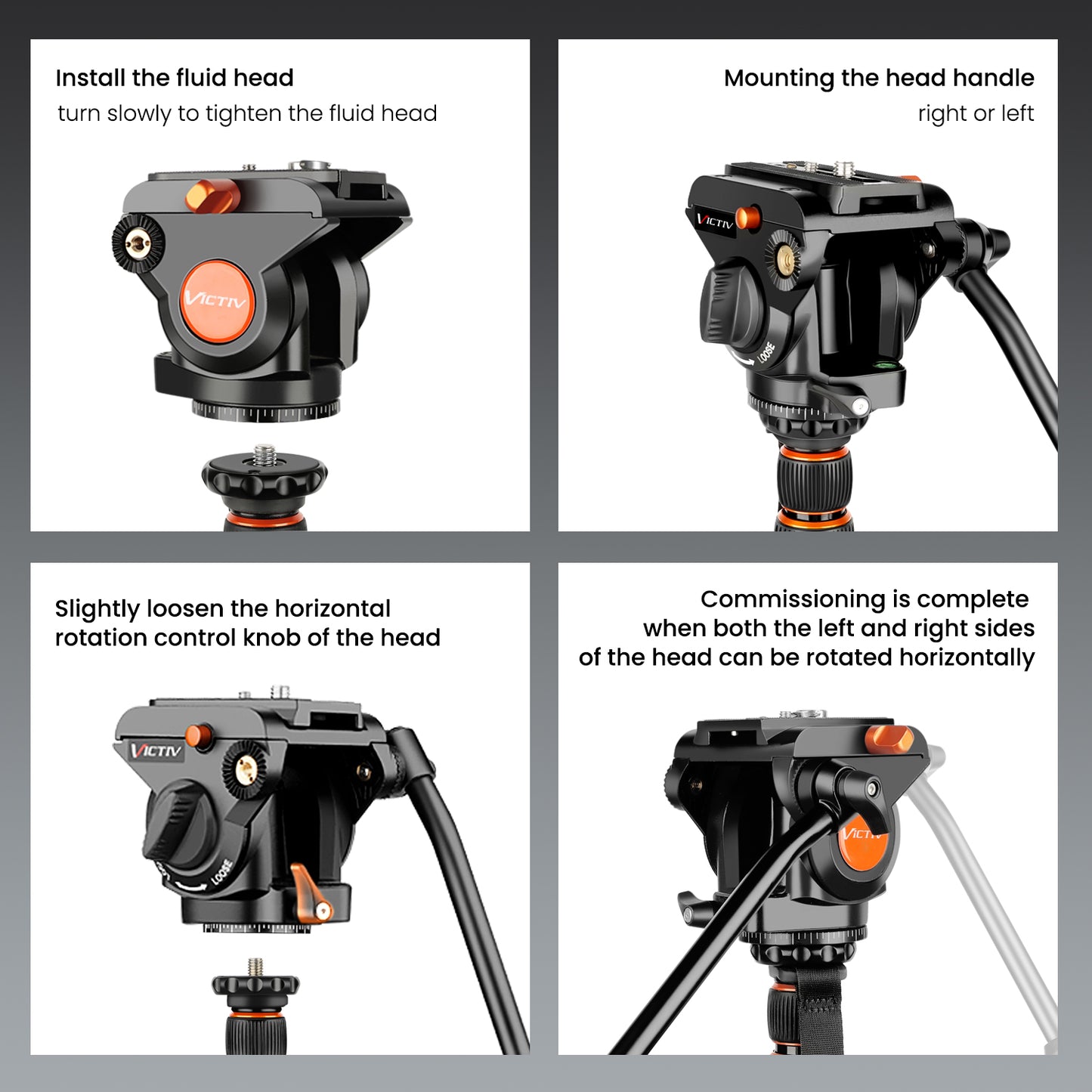 Install the fluid head
turn slowly to tighten the fluid head

VICTIV

Mounting the head handle
right or left

VICTIV

LOOSE

Slightly loosen the horizontal rotation control knob of the head

VICTIV

LOOSE

Commissioning is complete when both the left and right sides of the head can be rotated horizontally

VICTIV