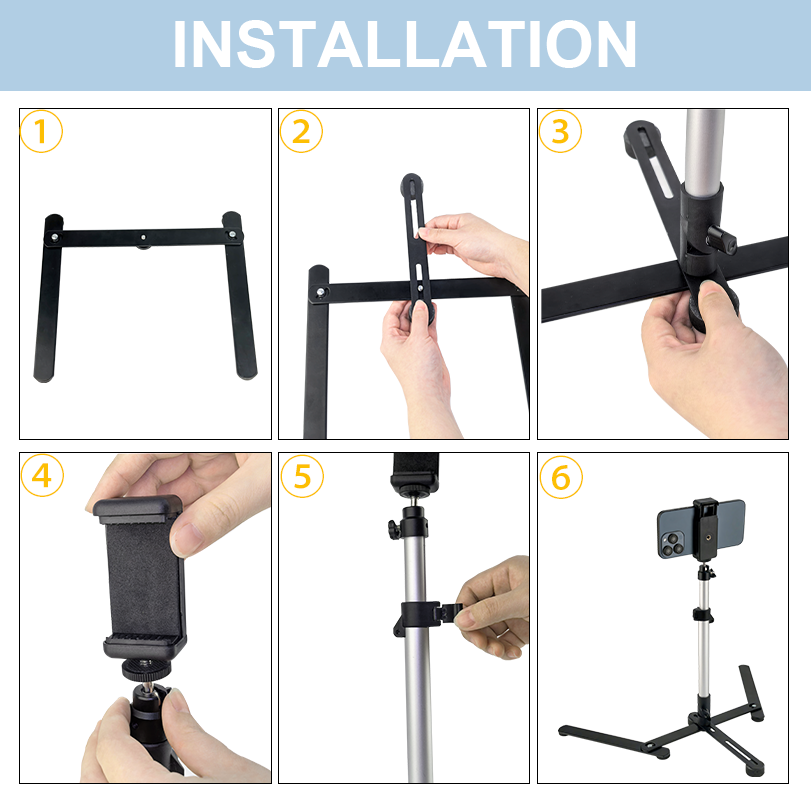 INSTALLATION

1

2

3

4

5

6